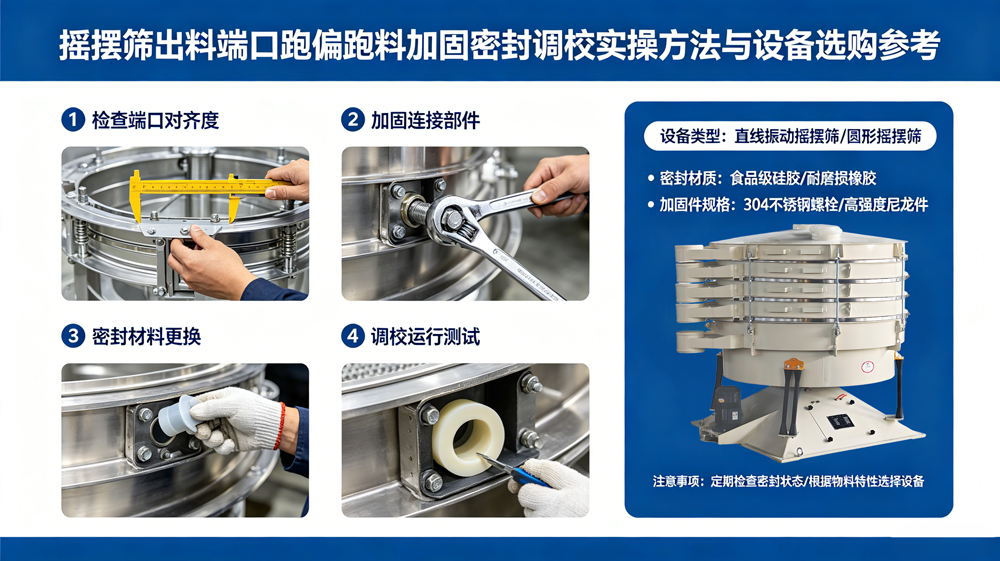 摇摆筛出料端口跑偏跑料加固密封调校实操方法与设备选购参考

1 检查端口对齐度

2 加固连接部件

3 密封材料更换

4 调校运行测试

设备类型：直线振动摇摆筛/圆形摇摆筛

• 密封材质：食品级硅胶/耐磨损橡胶

• 加固件规格：304不锈钢螺栓/高强度尼龙件

注意事项：定期检查密封状态/根据物料特性选择设备